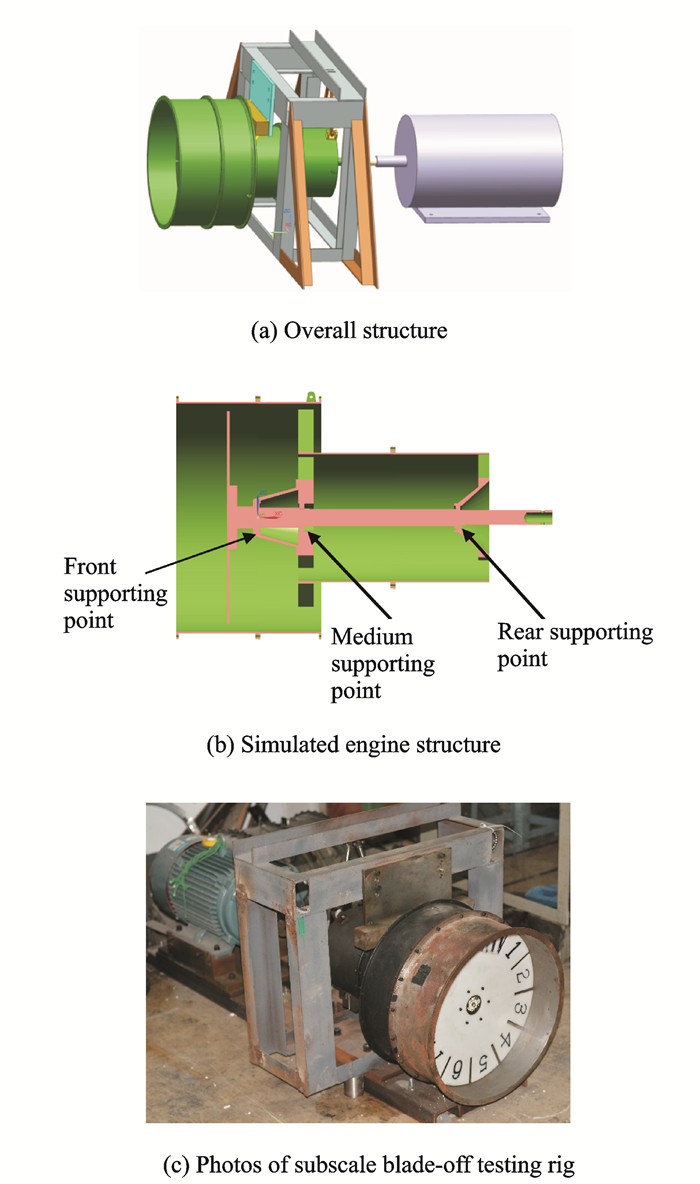 (a) Overall structure

Front supporting point

Medium supporting point

Rear supporting point

(b) Simulated engine structure

1 2 3 4 5 6

(c) Photos of subscale blade-off testing rig