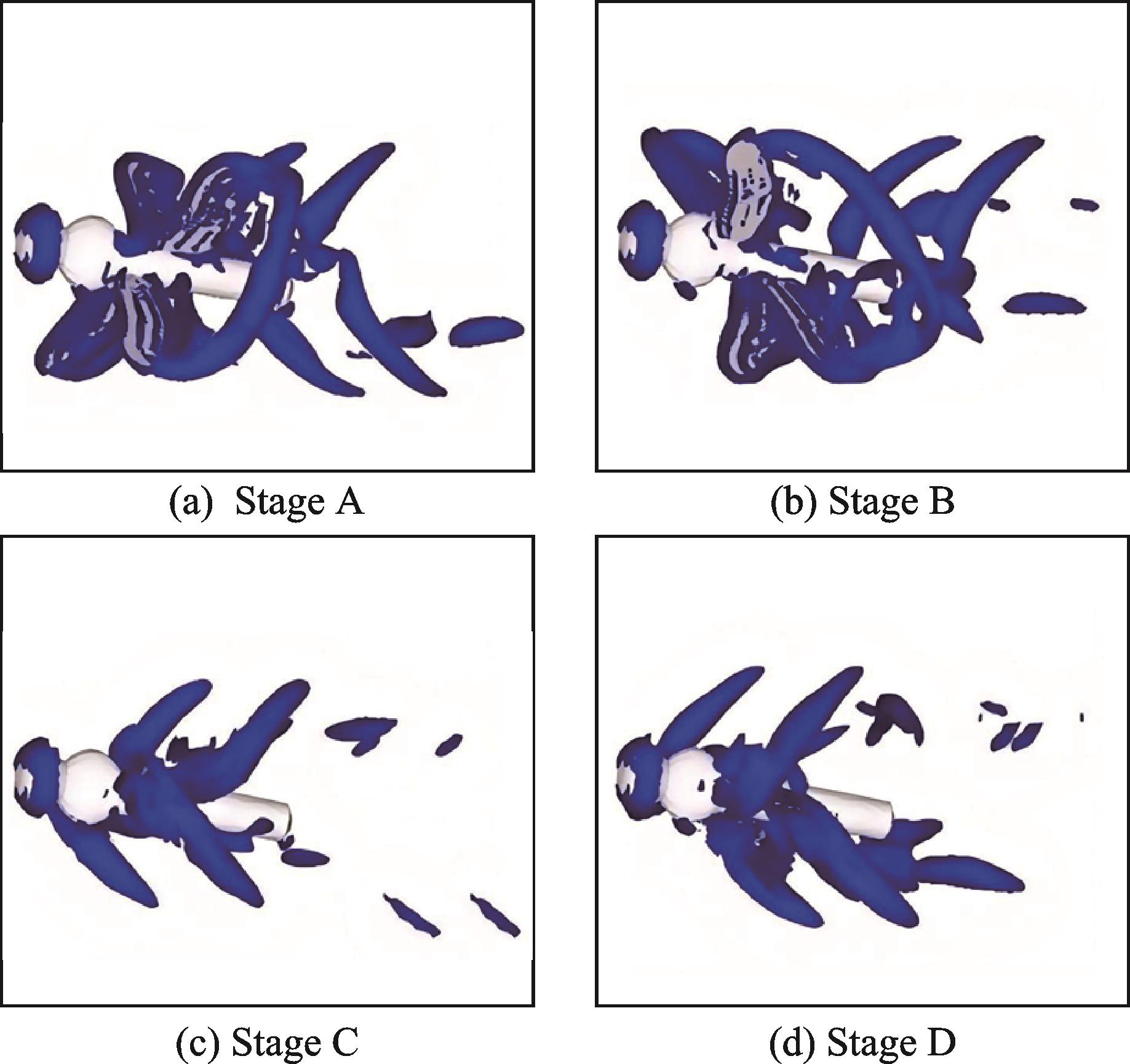 (a) Stage A

(b) Stage B

(c) Stage C

(d) Stage D