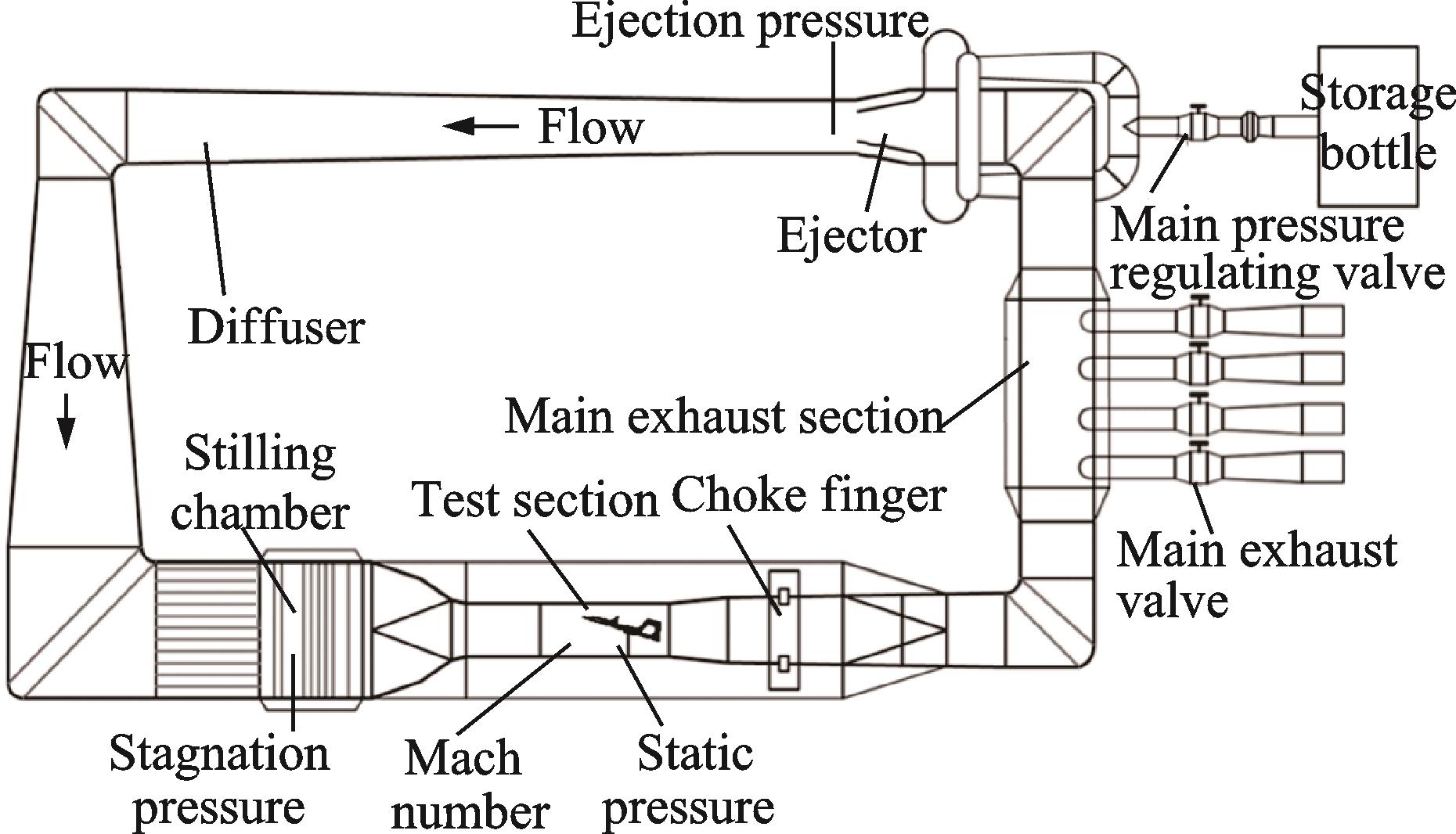 Ejection pressure

Flow

Storage bottle

Ejector

Main pressure regulating valve

Diffuser

Flow

Main exhaust section

Stilling chamber

Test section

Choke finger

Main exhaust valve

Stagnation pressure

Mach number

Static pressure